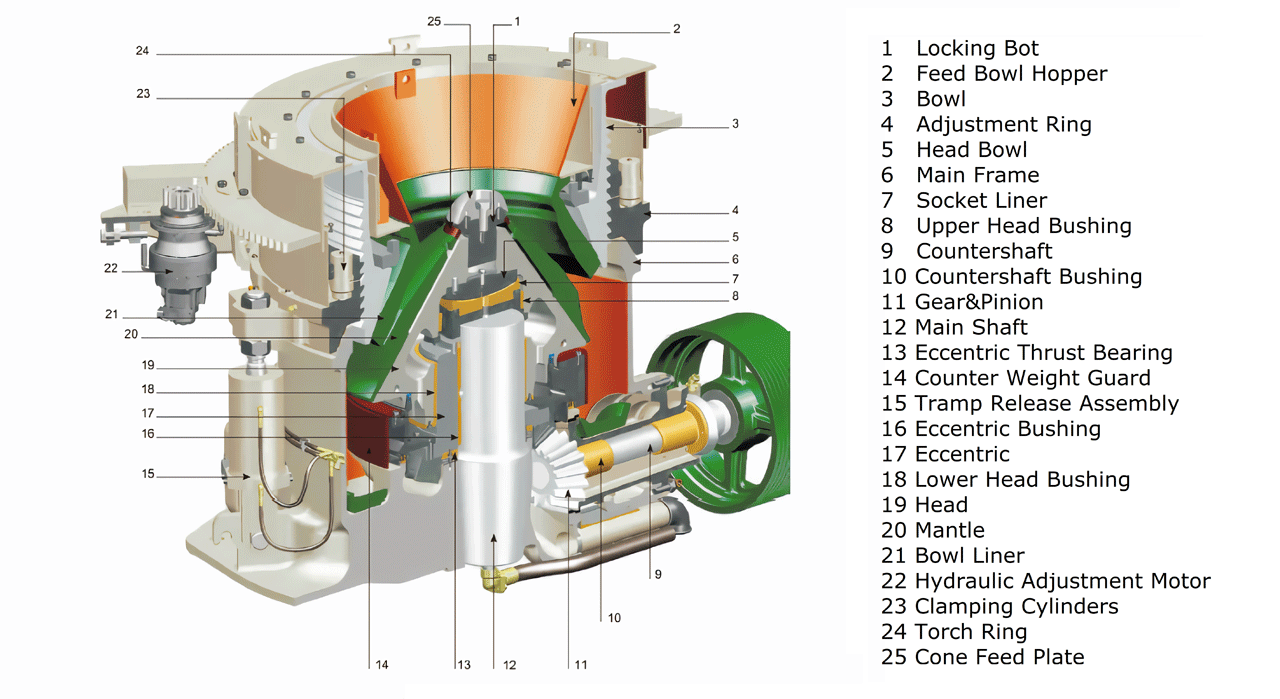 25 1 2
24
23
3
4
5
6
7
8
22
21
20
19
18
17
16
15
9
10
14 13 12 11

1 Locking Bot
2 Feed Bowl Hopper
3 Bowl
4 Adjustment Ring
5 Head Bowl
6 Main Frame
7 Socket Liner
8 Upper Head Bushing
9 Countershaft
10 Countershaft Bushing
11 Gear&Pinion
12 Main Shaft
13 Eccentric Thrust Bearing
14 Counter Weight Guard
15 Tramp Release Assembly
16 Eccentric Bushing
17 Eccentric
18 Lower Head Bushing
19 Head
20 Mantle
21 Bowl Liner
22 Hydraulic Adjustment Motor
23 Clamping Cylinders
24 Torch Ring
25 Cone Feed Plate